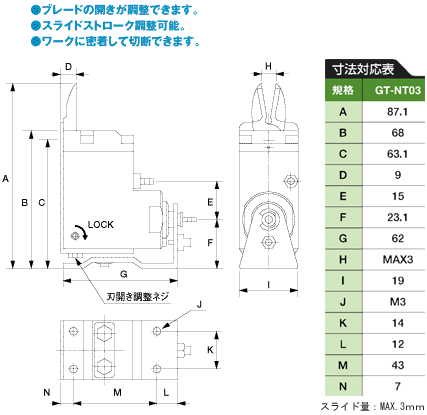 ●ブレードの開きが調整できます。
●スライドストローク調整可能。
●ワークに密着して切断できます。

D

A

B

C

LOCK

E

F

G

刃開き調整ネジ

H

I

J

K

N

M

L

寸法対応表

| 規格 | GT-NT03 |
|---|---|
| A | 87.1 |
| B | 68 |
| C | 63.1 |
| D | 9 |
| E | 15 |
| F | 23.1 |
| G | 62 |
| H | MAX3 |
| I | 19 |
| J | M3 |
| K | 14 |
| L | 12 |
| M | 43 |
| N | 7 |

スライド量：MAX.3mm