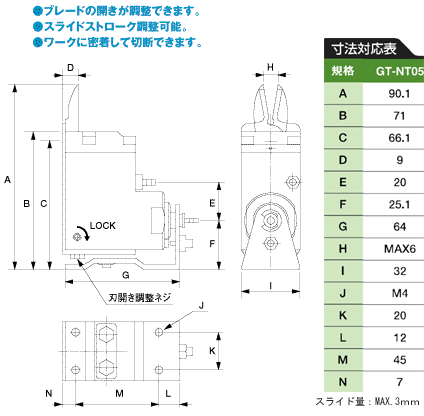 ブレードの開きが調整できます。
スライドストローク調整可能。
ワークに密着して切断できます。

D
A
B
C
LOCK
E
F
G
刃開き調整ネジ
H
I
J
K
N
M
L

寸法対応表

| 規格 | GT-NT05 |
|---|---|
| A | 90.1 |
| B | 71 |
| C | 66.1 |
| D | 9 |
| E | 20 |
| F | 25.1 |
| G | 64 |
| H | MAX6 |
| I | 32 |
| J | M4 |
| K | 20 |
| L | 12 |
| M | 45 |
| N | 7 |

スライド量：MAX.3mm